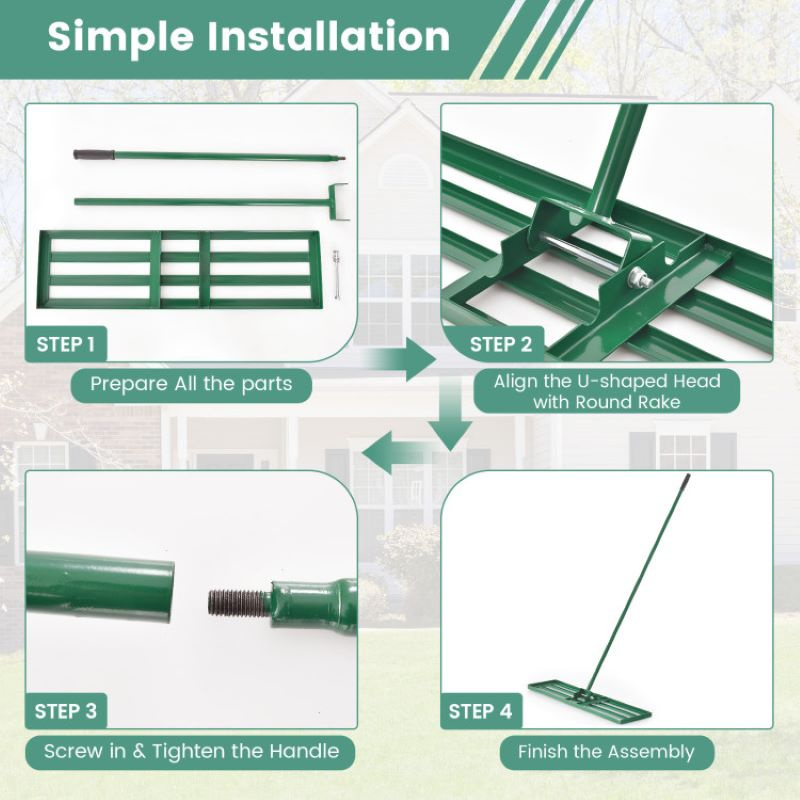 Simple Installation

STEP 1
Prepare All the parts

STEP 2
Align the U-shaped Head with Round Rake

STEP 3
Screw in & Tighten the Handle

STEP 4
Finish the Assembly